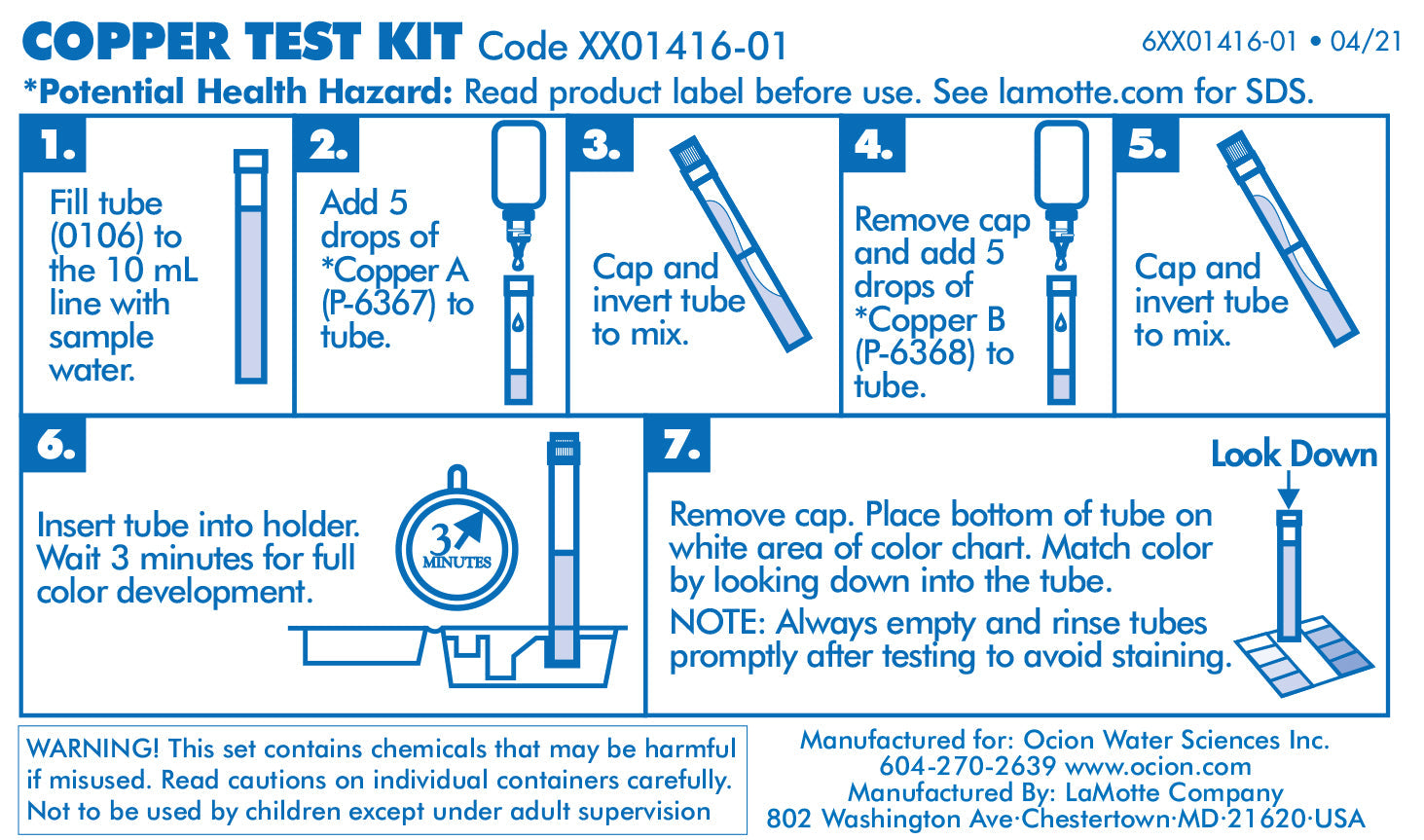 COPPER TEST KIT Code XX01416-01

6XX01416-01 • 04/21

*Potential Health Hazard: Read product label before use. See lamotte.com for SDS.

1.
Fill tube (0106) to the 10 mL line with sample water.

2.
Add 5 drops of *Copper A (P-6367) to tube.

3.
Cap and invert tube to mix.

4.
Remove cap and add 5 drops of *Copper B (P-6368) to tube.

5.
Cap and invert tube to mix.

6.
Insert tube into holder. Wait 3 minutes for full color development.

3 MINUTES

7.
Look Down

Remove cap. Place bottom of tube on white area of color chart. Match color by looking down into the tube.

NOTE: Always empty and rinse tubes promptly after testing to avoid staining.

WARNING! This set contains chemicals that may be harmful if misused. Read cautions on individual containers carefully. Not to be used by children except under adult supervision

Manufactured for: Ocion Water Sciences Inc.
604-270-2639 www.ocion.com
Manufactured By: LaMotte Company
802 Washington Ave·Chestertown·MD·21620·USA