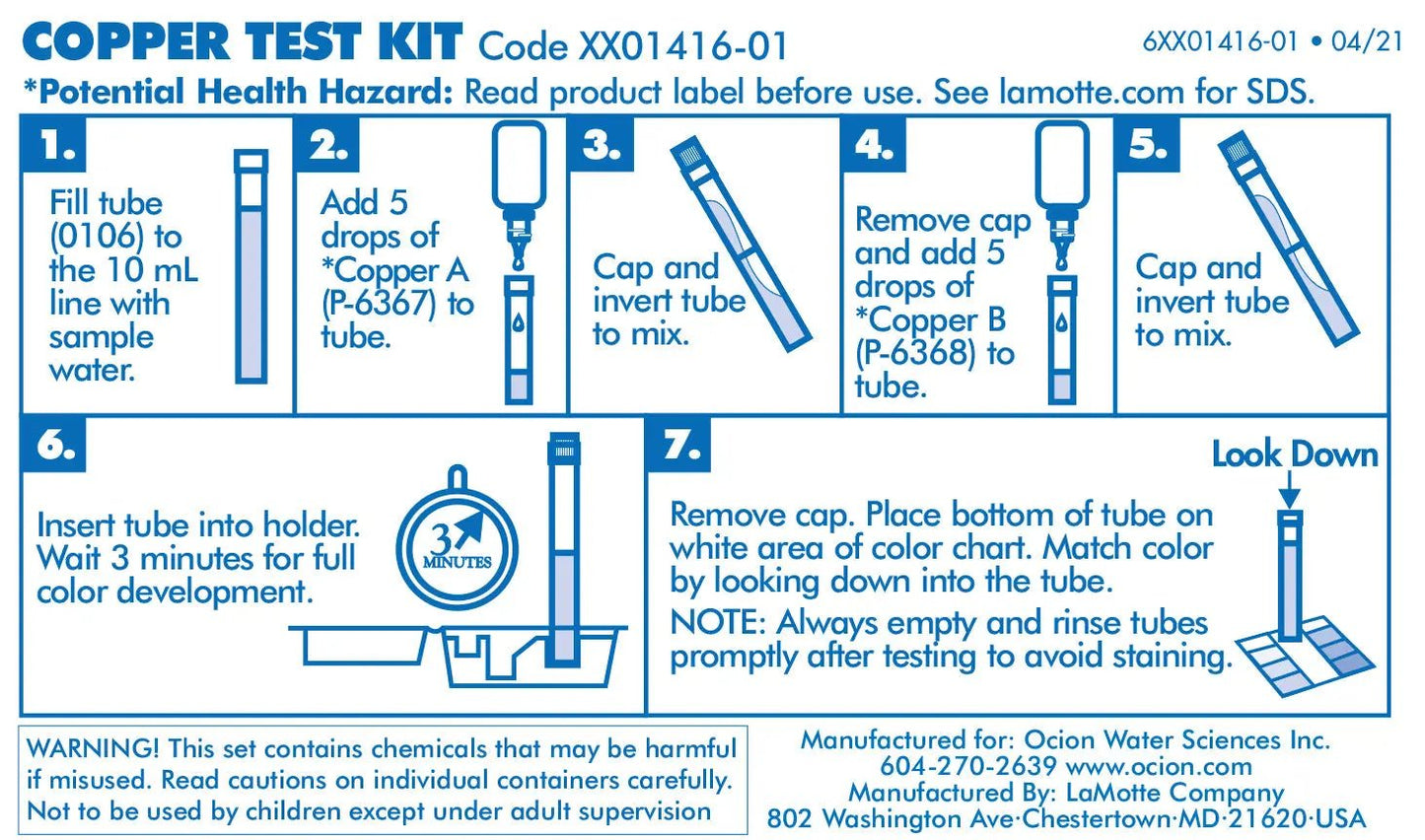 COPPER TEST KIT Code XX01416-01

6XX01416-01 • 04/21

*Potential Health Hazard: Read product label before use. See lamotte.com for SDS.

1.
Fill tube (0106) to the 10 mL line with sample water.

2.
Add 5 drops of *Copper A (P-6367) to tube.

3.
Cap and invert tube to mix.

4.
Remove cap and add 5 drops of *Copper B (P-6368) to tube.

5.
Cap and invert tube to mix.

6.
Insert tube into holder. Wait 3 minutes for full color development.

3 MINUTES

7.
Look Down

Remove cap. Place bottom of tube on white area of color chart. Match color by looking down into the tube.
NOTE: Always empty and rinse tubes promptly after testing to avoid staining.

WARNING! This set contains chemicals that may be harmful if misused. Read cautions on individual containers carefully. Not to be used by children except under adult supervision

Manufactured for: Ocion Water Sciences Inc.
604-270-2639 www.ocion.com
Manufactured By: LaMotte Company
802 Washington Ave·Chestertown·MD·21620·USA